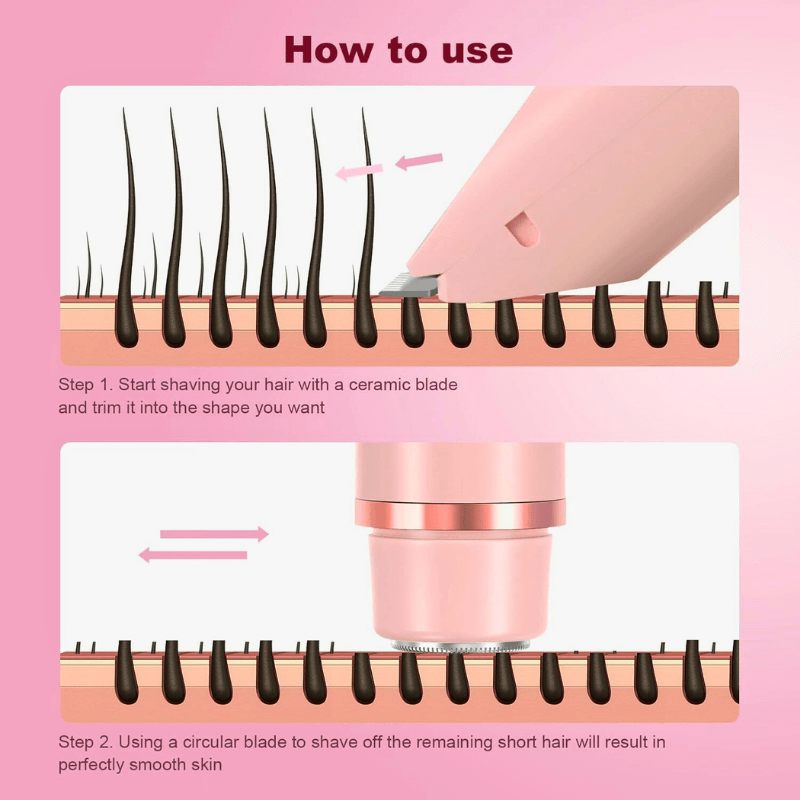 How to use

Step 1. Start shaving your hair with a ceramic blade and trim it into the shape you want

Step 2. Using a circular blade to shave off the remaining short hair will result in perfectly smooth skin