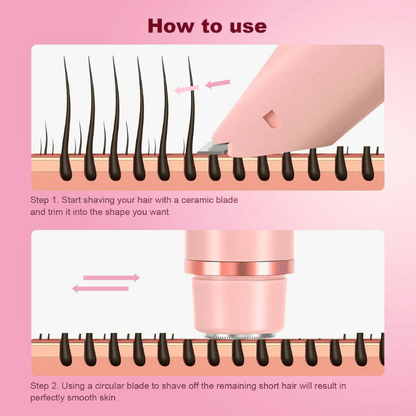 How to use

Step 1. Start shaving your hair with a ceramic blade and trim it into the shape you want

Step 2. Using a circular blade to shave off the remaining short hair will result in perfectly smooth skin